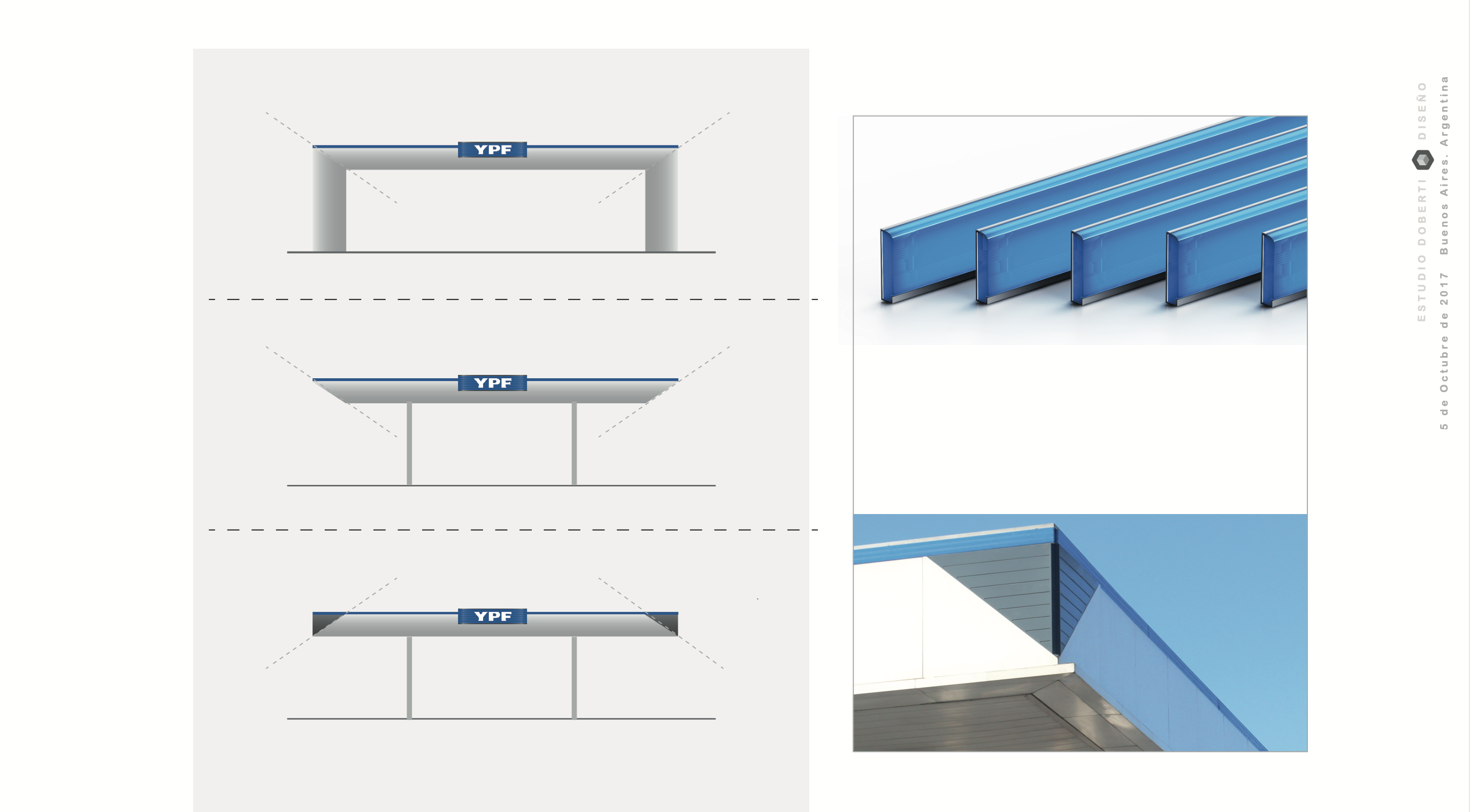 YPF

YPF

YPF

ESTUDIO DOBERTI DISEÑO

5 de Octubre de 2017 Buenos Aires. Argentina